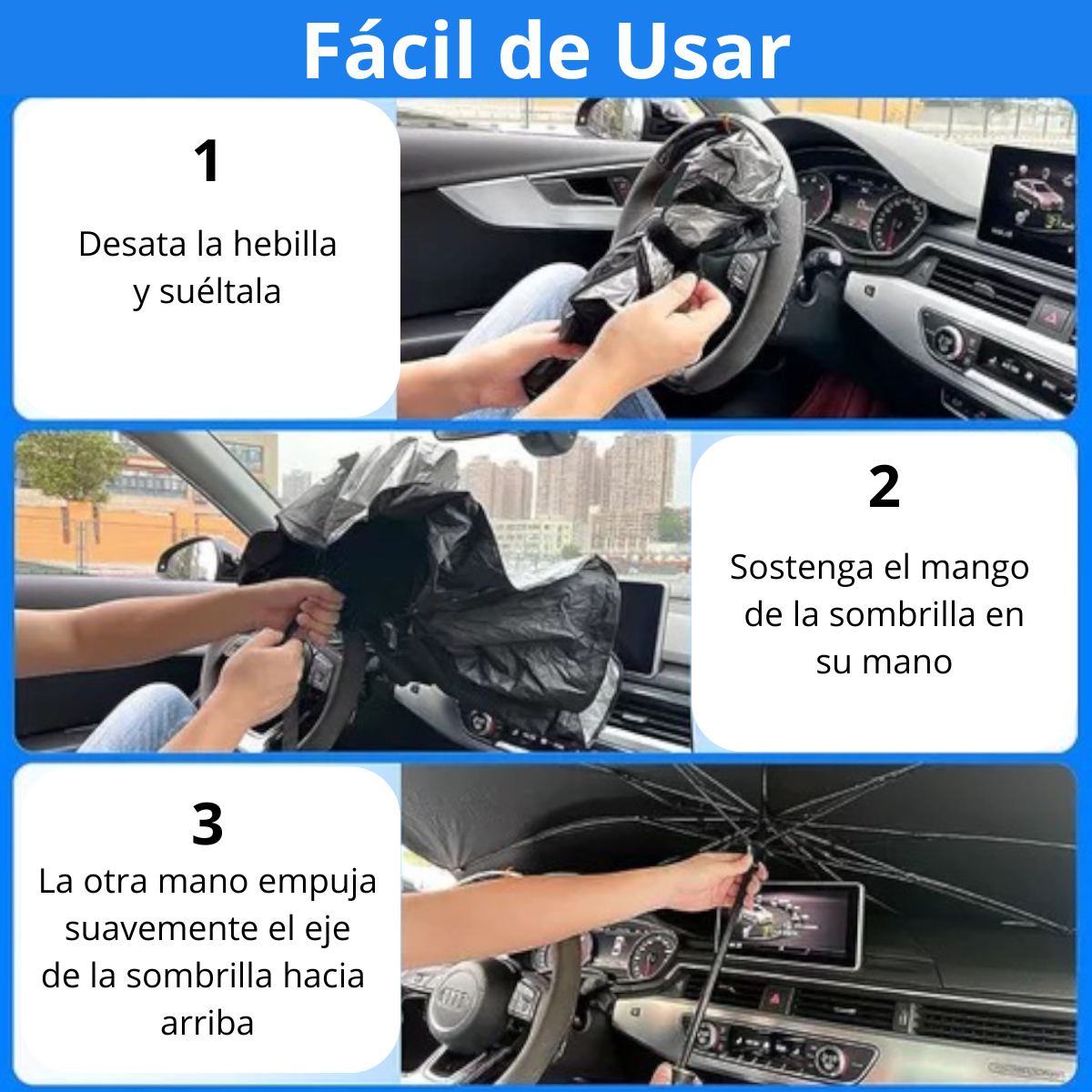 Fácil de Usar

1

Desata la hebilla y suéltala

2

Sostenga el mango de la sombrilla en su mano

3

La otra mano empuja suavemente el eje de la sombrilla hacia arriba